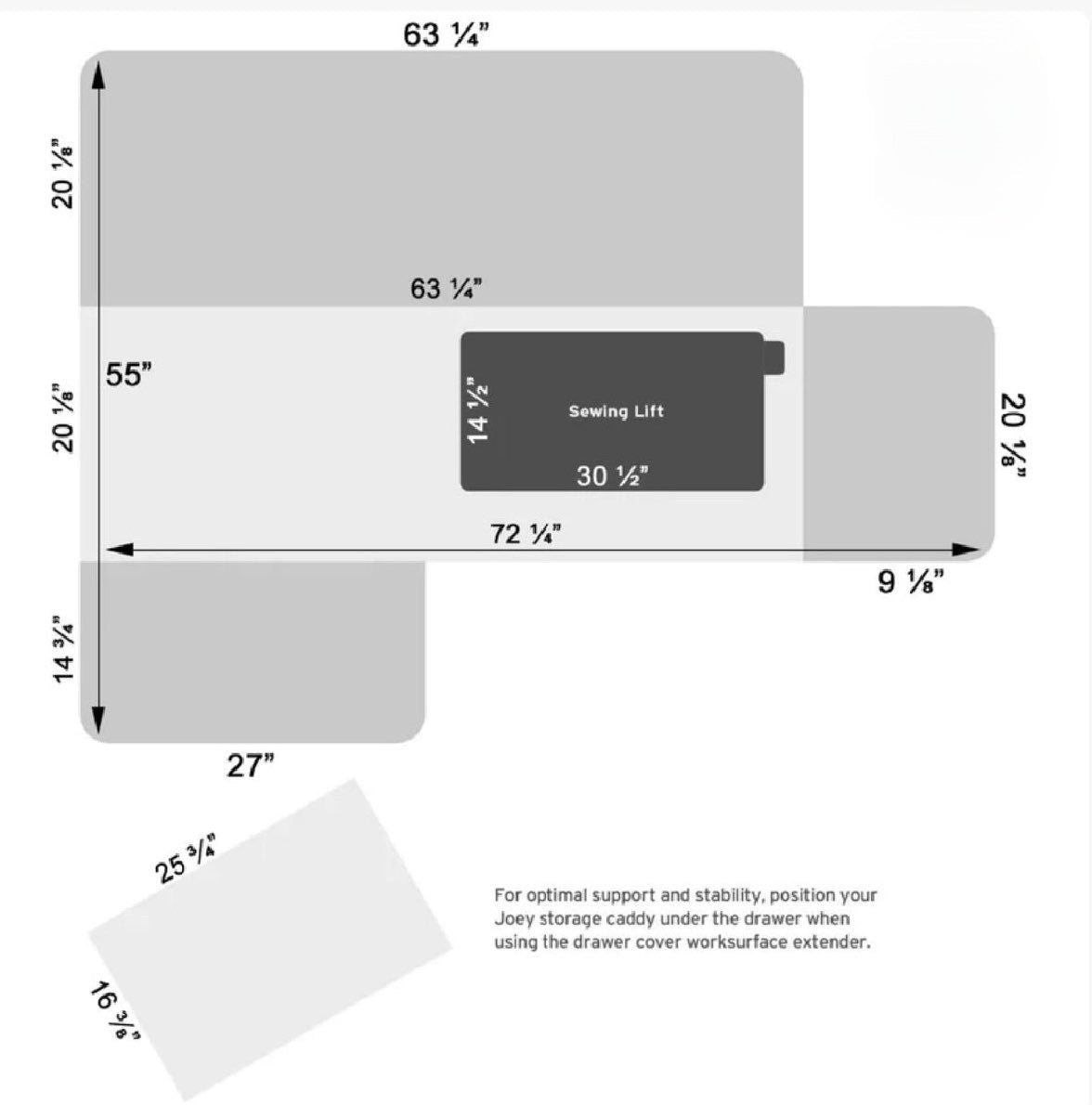 63 ¼”

20 ⅛”

63 ¼”

55”

20 ⅛”

14 ½”

Sewing Lift

30 ½”

20 ⅛”

72 ¼”

9 ⅛”

14 ¾”

27”

25 ¾”

16 ⅜”

For optimal support and stability, position your Joey storage caddy under the drawer when using the drawer cover worksurface extender.