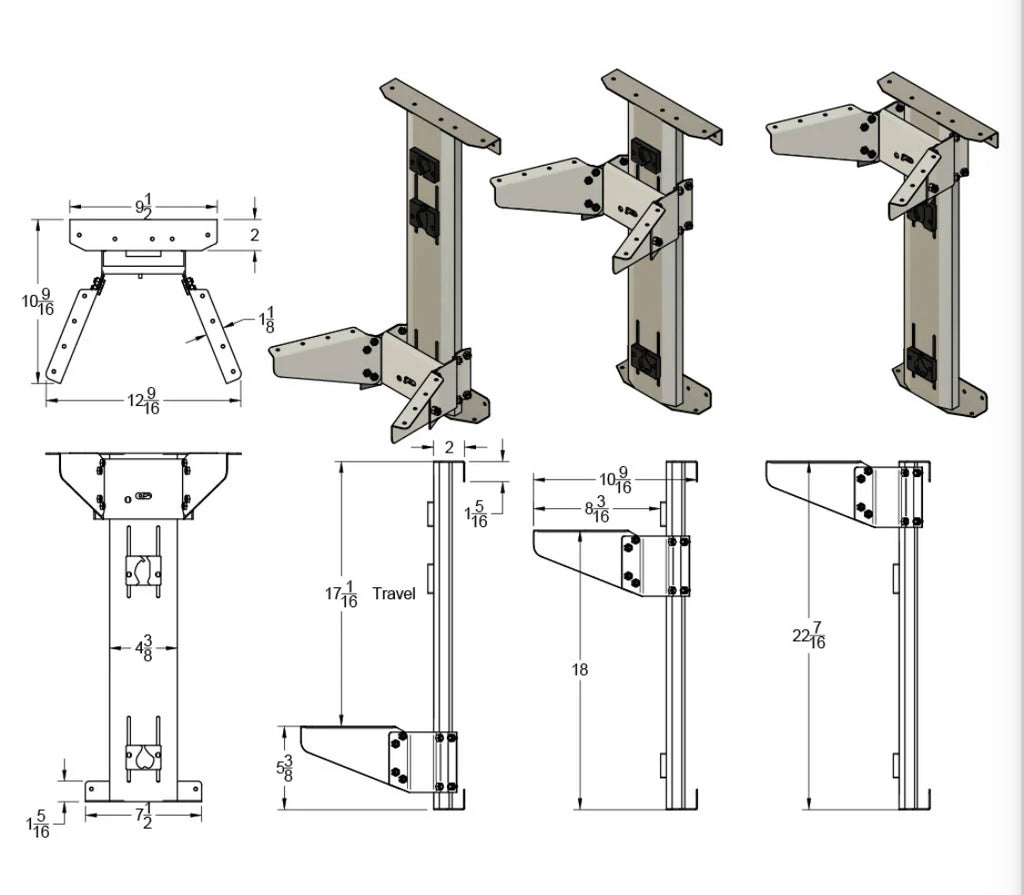 $9\frac{1}{2}$
2
$10\frac{9}{16}$
$1\frac{1}{8}$
$12\frac{9}{16}$
2
$1\frac{5}{16}$
$10\frac{9}{16}$
$8\frac{3}{16}$
$17\frac{1}{16}$ Travel
$4\frac{3}{8}$
18
$22\frac{7}{16}$
$5\frac{3}{8}$
$1\frac{5}{16}$
$7\frac{1}{2}$